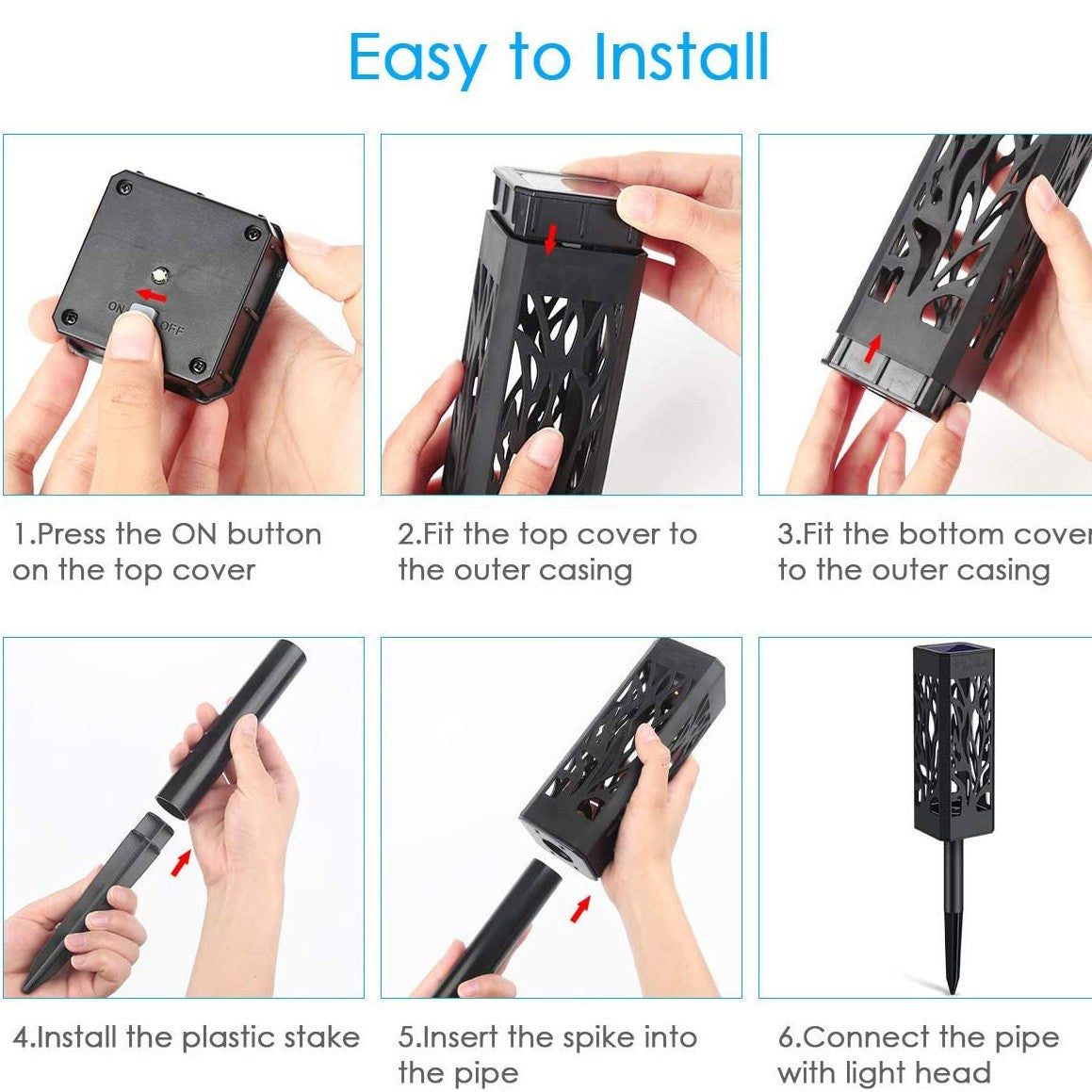 Easy to Install

ON OFF

1.Press the ON button on the top cover

2.Fit the top cover to the outer casing

3.Fit the bottom cover to the outer casing

4.Install the plastic stake

5.Insert the spike into the pipe

6.Connect the pipe with light head